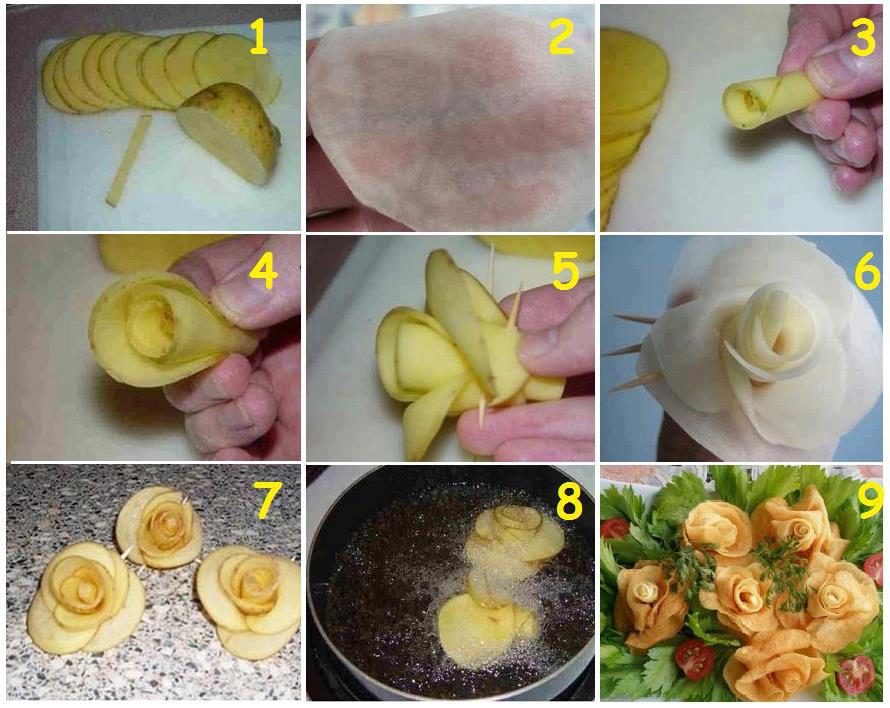 1
2
3
4
5
6
7
8
9